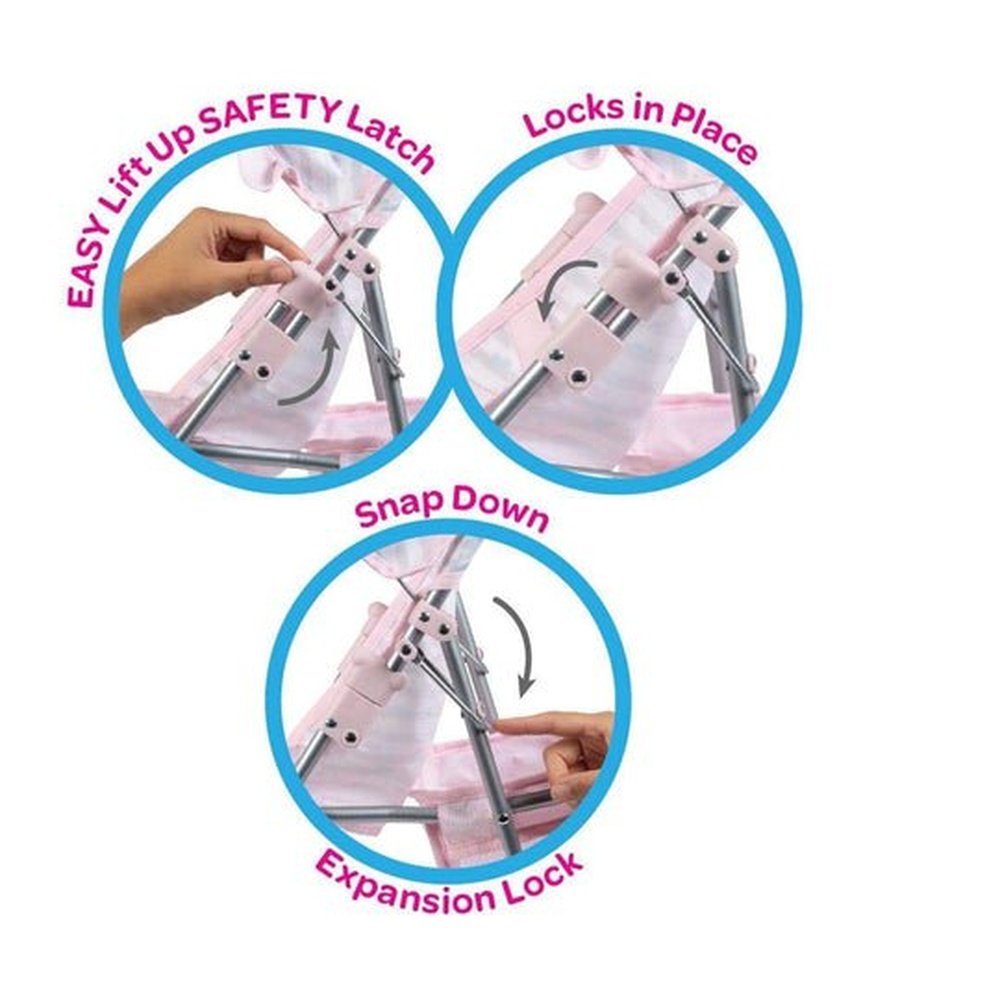 EASY Lift Up SAFETY Latch

Locks in Place

Snap Down

Expansion Lock