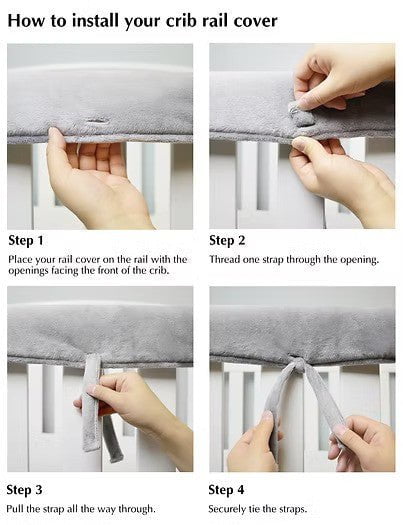 How to install your crib rail cover

Step 1

Place your rail cover on the rail with the openings facing the front of the crib.

Step 2

Thread one strap through the opening.

Step 3

Pull the strap all the way through.

Step 4

Securely tie the straps.