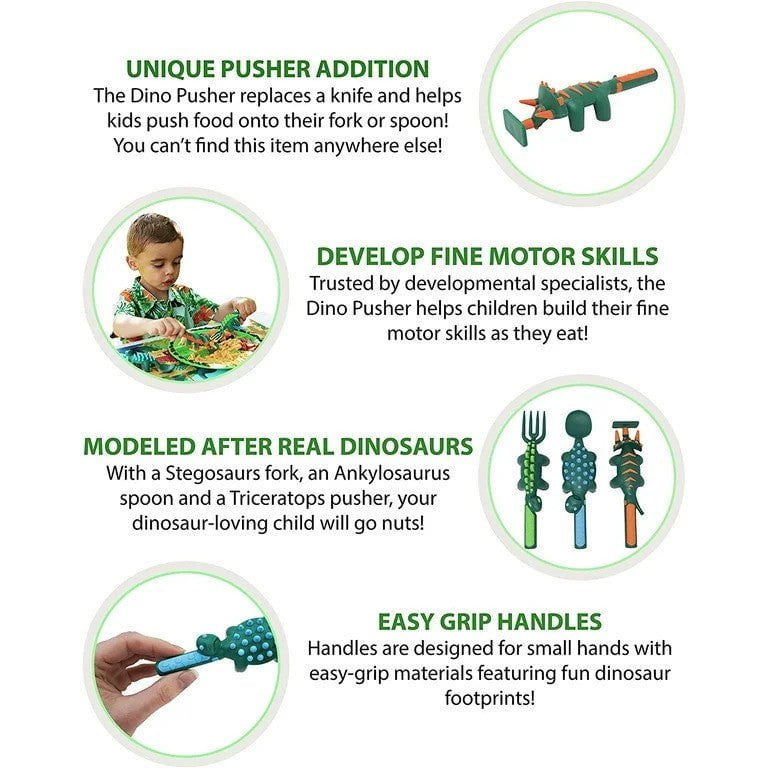 UNIQUE PUSHER ADDITION
The Dino Pusher replaces a knife and helps kids push food onto their fork or spoon! You can't find this item anywhere else!

DEVELOP FINE MOTOR SKILLS
Trusted by developmental specialists, the Dino Pusher helps children build their fine motor skills as they eat!

MODELED AFTER REAL DINOSAURS
With a Stegosaurs fork, an Ankylosaurus spoon and a Triceratops pusher, your dinosaur-loving child will go nuts!

EASY GRIP HANDLES
Handles are designed for small hands with easy-grip materials featuring fun dinosaur footprints!