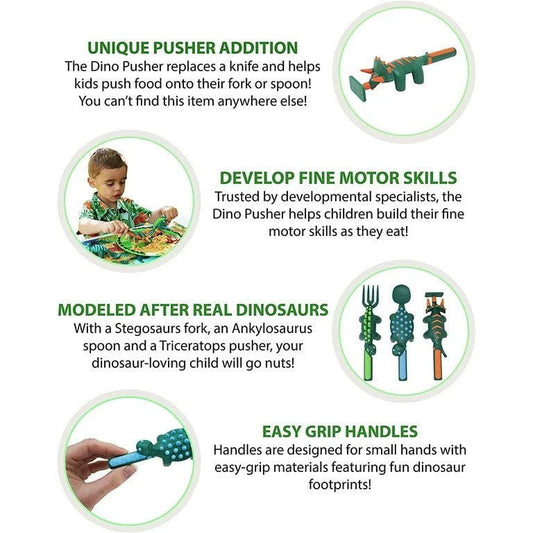 UNIQUE PUSHER ADDITION
The Dino Pusher replaces a knife and helps kids push food onto their fork or spoon! You can't find this item anywhere else!

DEVELOP FINE MOTOR SKILLS
Trusted by developmental specialists, the Dino Pusher helps children build their fine motor skills as they eat!

MODELED AFTER REAL DINOSAURS
With a Stegosaurs fork, an Ankylosaurus spoon and a Triceratops pusher, your dinosaur-loving child will go nuts!

EASY GRIP HANDLES
Handles are designed for small hands with easy-grip materials featuring fun dinosaur footprints!