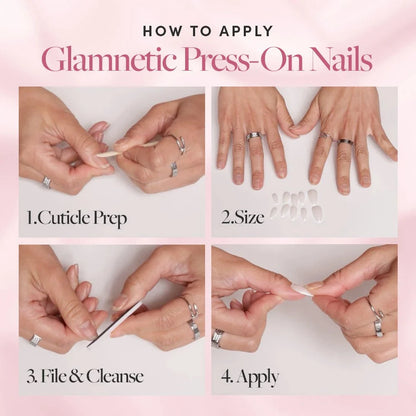 HOW TO APPLY
Glamnetic Press-On Nails

1.Cuticle Prep

2.Size

3. File & Cleanse

4. Apply