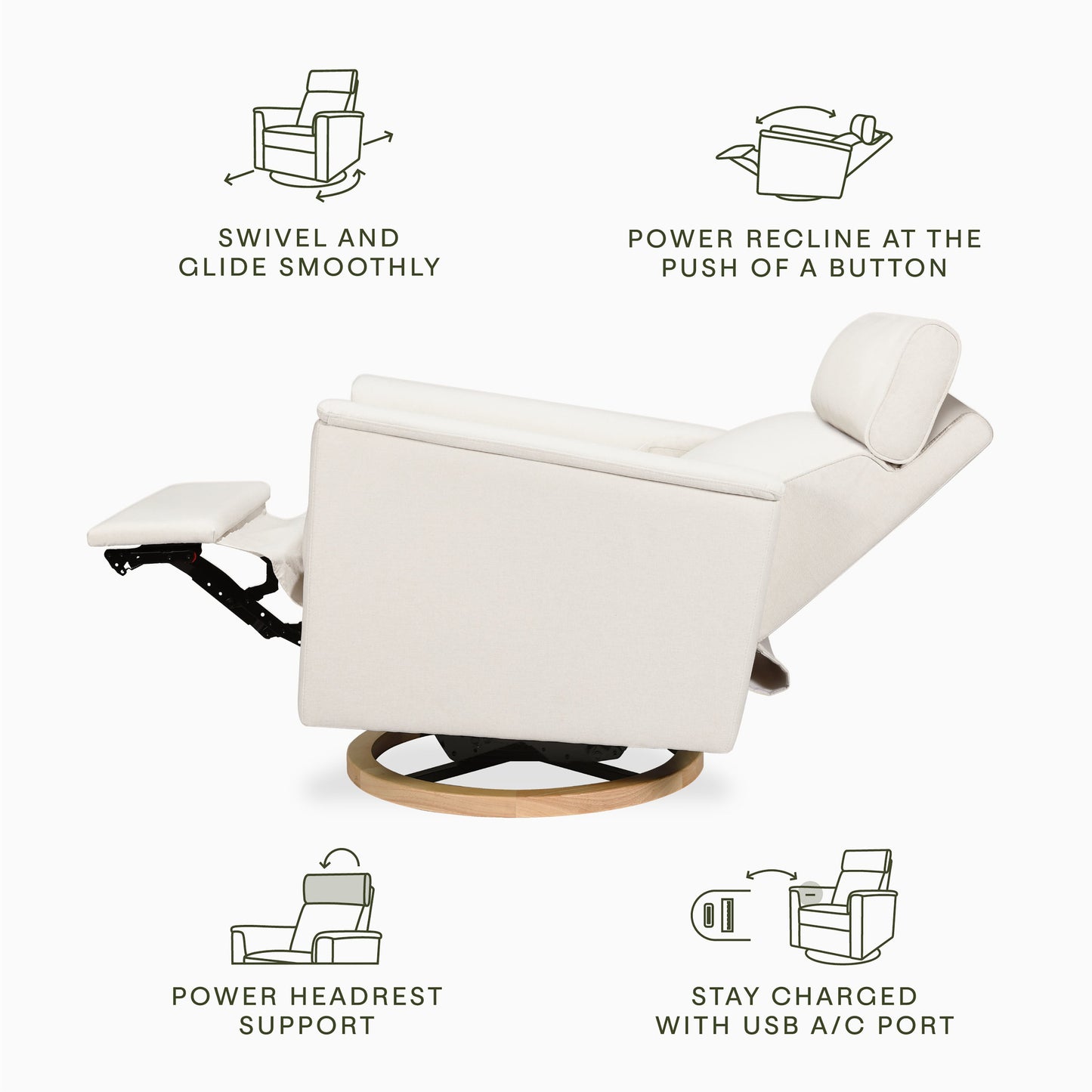 SWIVEL AND GLIDE SMOOTHLY

POWER RECLINE AT THE PUSH OF A BUTTON

POWER HEADREST SUPPORT

STAY CHARGED WITH USB A/C PORT