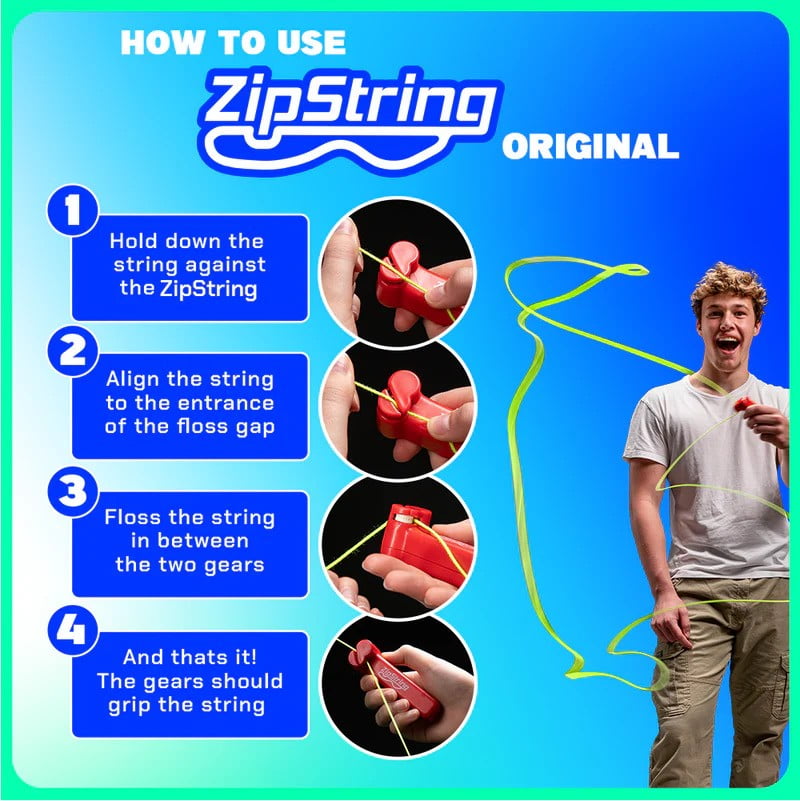 HOW TO USE

ZipString

ORIGINAL

1

Hold down the string against the ZipString

2

Align the string to the entrance of the floss gap

3

Floss the string in between the two gears

4

And thats it! The gears should grip the string

ZipString