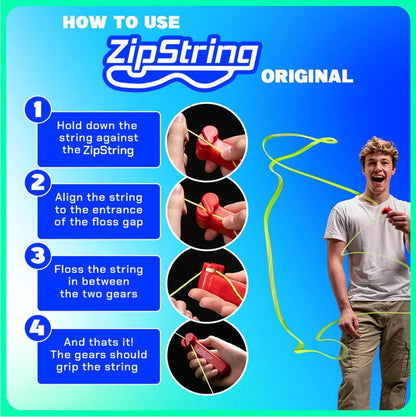 HOW TO USE
ZipString
ORIGINAL

1
Hold down the string against the ZipString

2
Align the string to the entrance of the floss gap

3
Floss the string in between the two gears

4
And thats it! The gears should grip the string